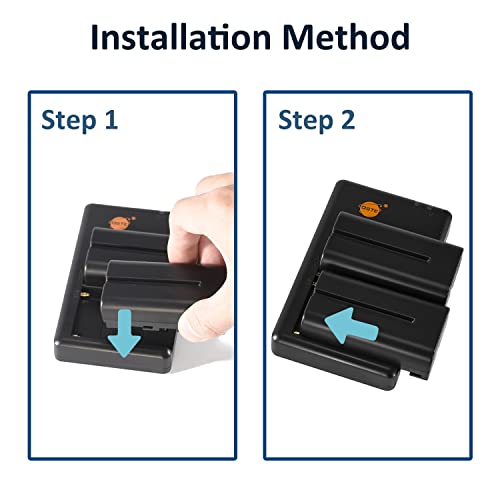 Installation Method

Step 1

DSTE

Step 2

DSTE