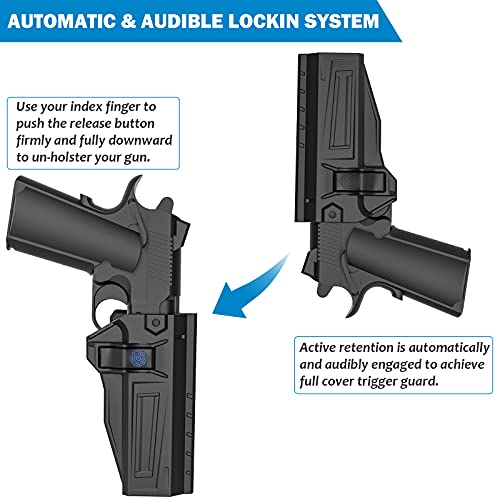 AUTOMATIC & AUDIBLE LOCKIN SYSTEM

Use your index finger to push the release button firmly and fully downward to un-holster your gun.

Active retention is automatically and audibly engaged to achieve full cover trigger guard.