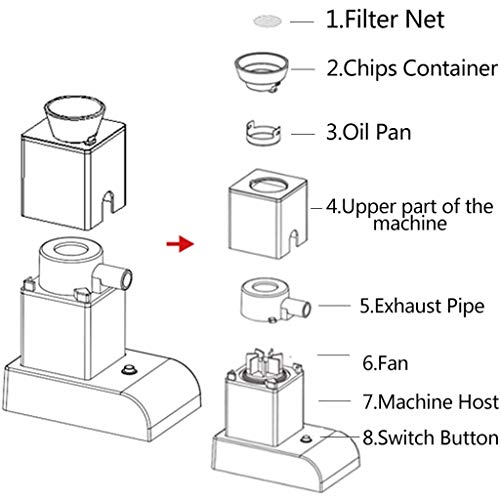 1.Filter Net

2.Chips Container

3.Oil Pan

4.Upper part of the machine

5.Exhaust Pipe

6.Fan

7.Machine Host

8.Switch Button