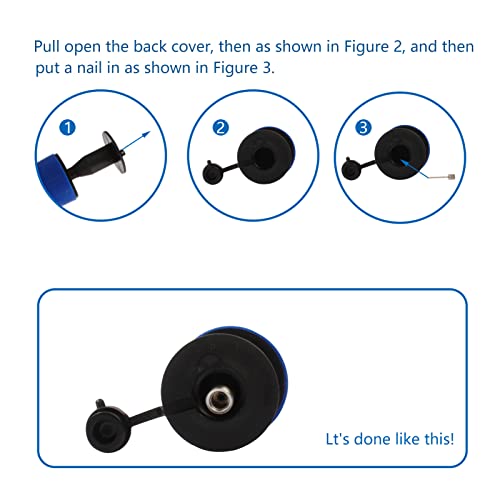 Pull open the back cover, then as shown in Figure 2, and then put a nail in as shown in Figure 3.

1

2

3

Lt's done like this!