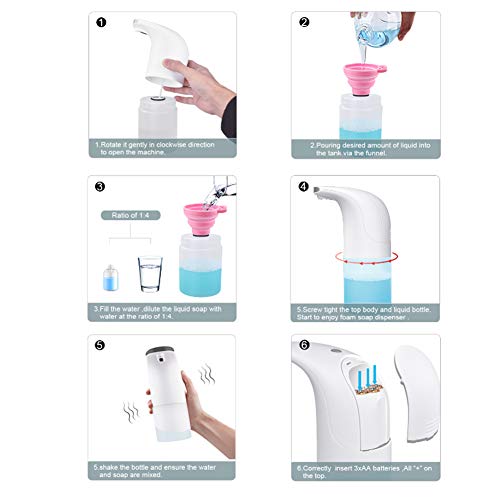 1

1.Rotate it gently in clockwise direction to open the machine.

2

2.Pouring desired amount of liquid into the tank via the funnel.

3

Ratio of 1:4

3.Fill the water ,dilute the liquid soap with water at the ratio of 1:4.

4

5.Screw tight the top body and liquid bottle. Start to enjoy foam soap dispenser .

5

5.shake the bottle and ensure the water and soap are mixed.

6

6.Correctly insert 3xAA batteries ,All "+" on the top.