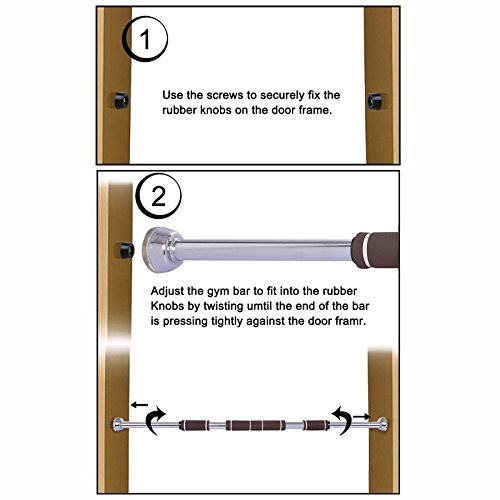 1

Use the screws to securely fix the rubber knobs on the door frame.

2

Adjust the gym bar to fit into the rubber Knobs by twisting umtil the end of the bar is pressing tightly against the door framr.