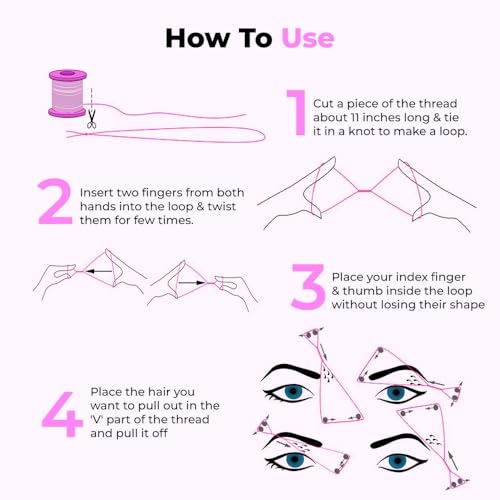 How To Use

1 Cut a piece of the thread about 11 inches long & tie it in a knot to make a loop.

2 Insert two fingers from both hands into the loop & twist them for few times.

3 Place your index finger & thumb inside the loop without losing their shape

4 Place the hair you want to pull out in the 'V' part of the thread and pull it off