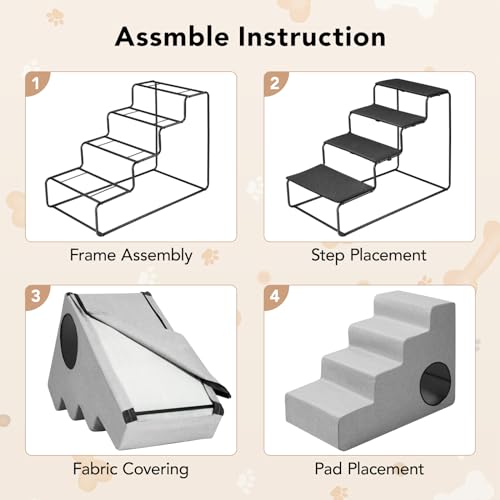 Assmble Instruction

1

Frame Assembly

2

Step Placement

3

Fabric Covering

4

Pad Placement