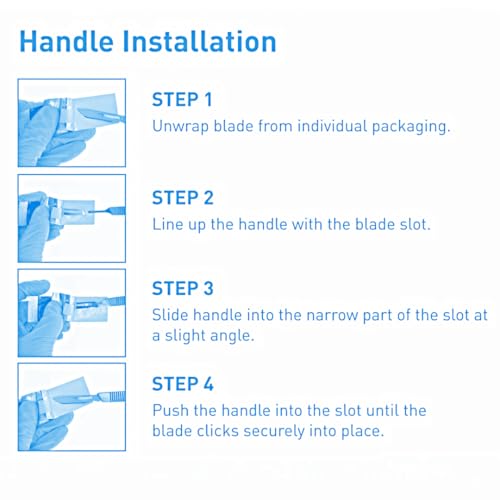 Handle Installation

STEP 1
Unwrap blade from individual packaging.

STEP 2
Line up the handle with the blade slot.

STEP 3
Slide handle into the narrow part of the slot at a slight angle.

STEP 4
Push the handle into the slot until the blade clicks securely into place.