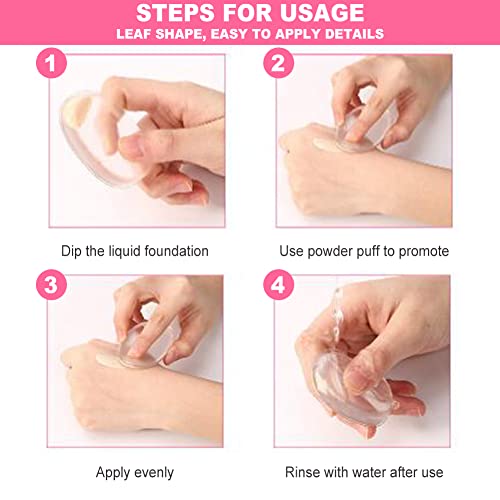 STEPS FOR USAGE
LEAF SHAPE, EASY TO APPLY DETAILS

1

Dip the liquid foundation

2

Use powder puff to promote

3

Apply evenly

4

Rinse with water after use