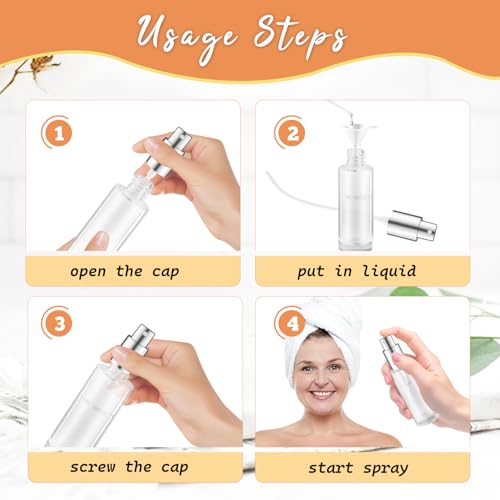 Usage Steps

1

open the cap

2

put in liquid

3

screw the cap

4

start spray