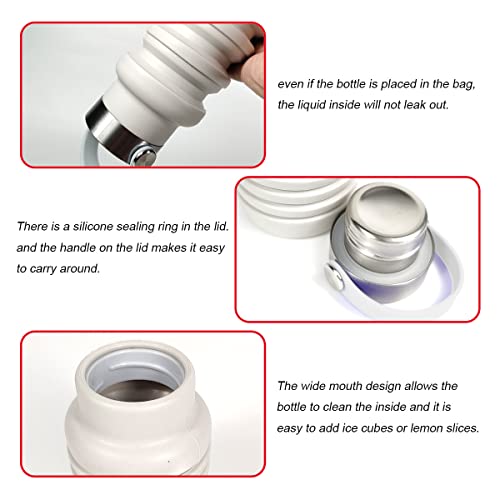 even if the bottle is placed in the bag, the liquid inside will not leak out.

There is a silicone sealing ring in the lid. and the handle on the lid makes it easy to carry around.

The wide mouth design allows the bottle to clean the inside and it is easy to add ice cubes or lemon slices.