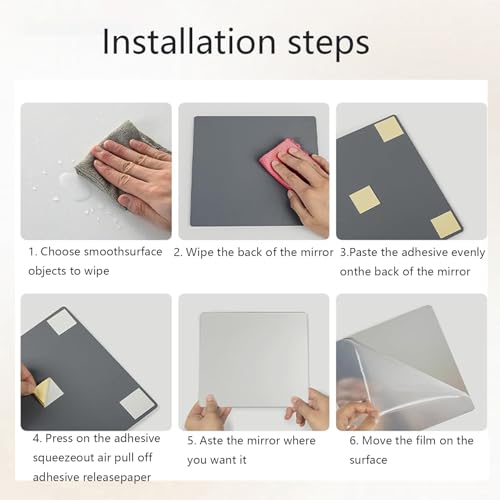 Installation steps

1. Choose smoothsurface objects to wipe

2. Wipe the back of the mirror

3.Paste the adhesive evenly onthe back of the mirror

4. Press on the adhesive squeezeout air pull off adhesive releasepaper

5. Aste the mirror where you want it

6. Move the film on the surface