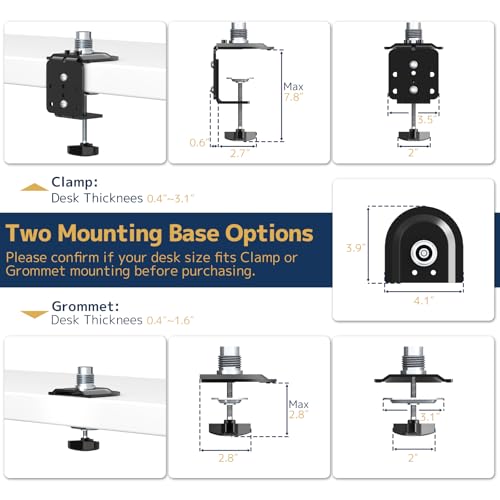 Max 7.8"

0.6"

2.7"

3.5"

2"

Clamp:
Desk Thicknees 0.4"~3.1"

Two Mounting Base Options
Please confirm if your desk size fits Clamp or Grommet mounting before purchasing.

3.9"

4.1"

Grommet:
Desk Thicknees 0.4"~1.6"

Max 2.8"

2.8"

3.1"

2"