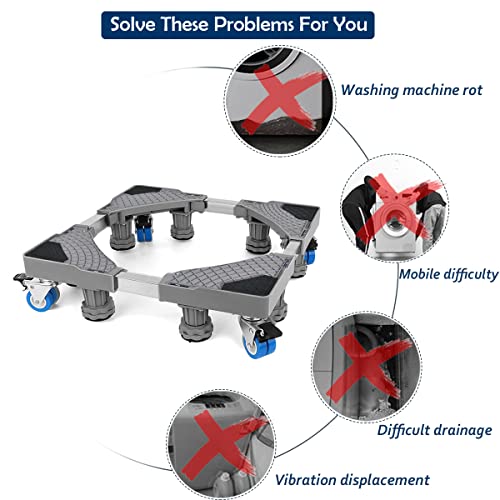 Solve These Problems For You

Washing machine rot

Mobile difficulty

Difficult drainage

Vibration displacement