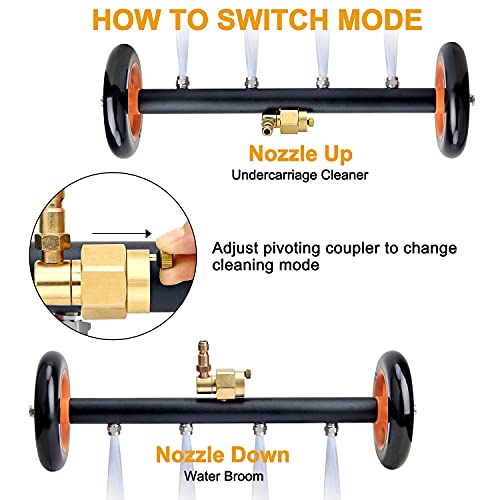 HOW TO SWITCH MODE

Nozzle Up
Undercarriage Cleaner

Adjust pivoting coupler to change cleaning mode

Nozzle Down
Water Broom