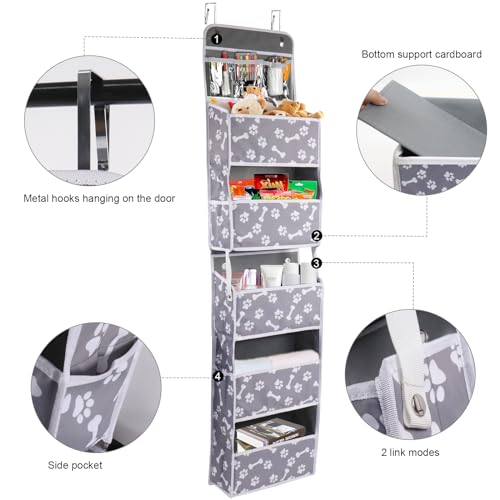 1

Bottom support cardboard

Metal hooks hanging on the door

2

3

4

Side pocket

2 link modes