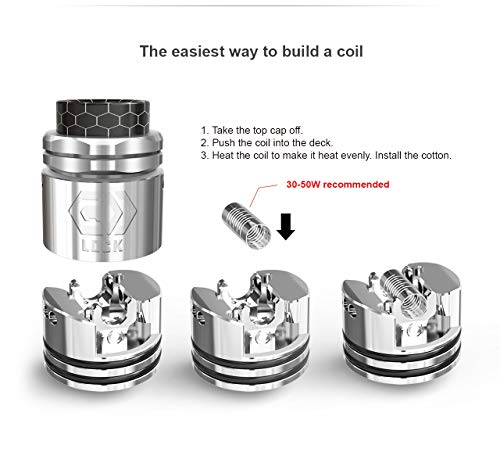 The easiest way to build a coil

1. Take the top cap off.
2. Push the coil into the deck.
3. Heat the coil to make it heat evenly. Install the cotton.

30-50W recommended

LOCK