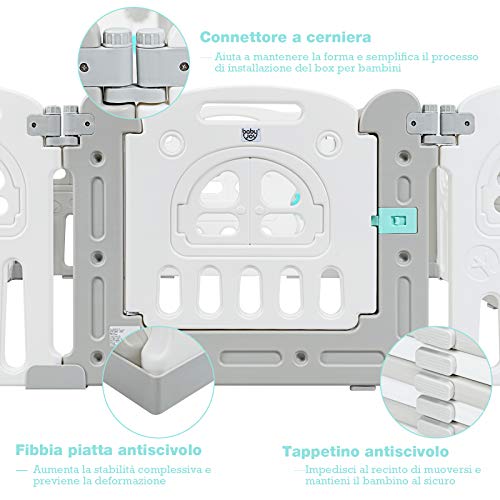 Connettore a cerniera

— Aiuta a mantenere la forma e semplifica il processo di installazione del box per bambini

baby joy

Fibbia piatta antiscivolo

— Aumenta la stabilità complessiva e previene la deformazione

Tappetino antiscivolo

— Impedisci al recinto di muoversi e mantieni il bambino al sicuro