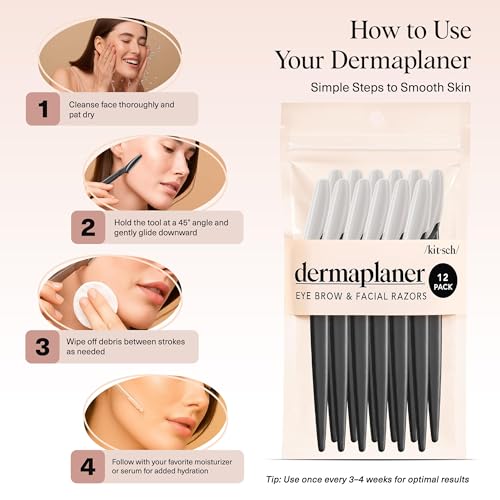 How to Use Your Dermaplaner

Simple Steps to Smooth Skin

1 Cleanse face thoroughly and pat dry

2 Hold the tool at a 45° angle and gently glide downward

3 Wipe off debris between strokes as needed

4 Follow with your favorite moisturizer or serum for added hydration

/kit·sch/

dermaplaner

12 PACK

EYE BROW & FACIAL RAZORS

Tip: Use once every 3–4 weeks for optimal results