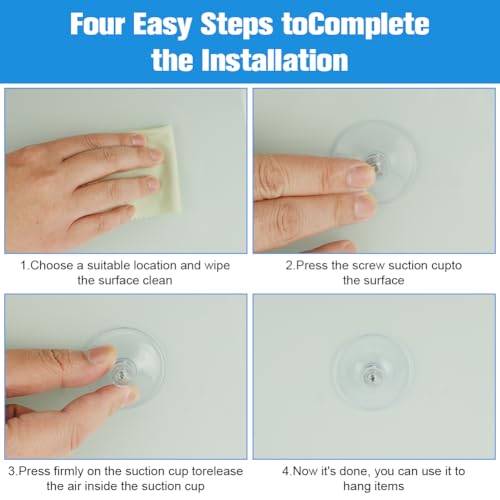 Four Easy Steps toComplete the Installation

1.Choose a suitable location and wipe the surface clean

2.Press the screw suction cupto the surface

3.Press firmly on the suction cup torelease the air inside the suction cup

4.Now it's done, you can use it to hang items