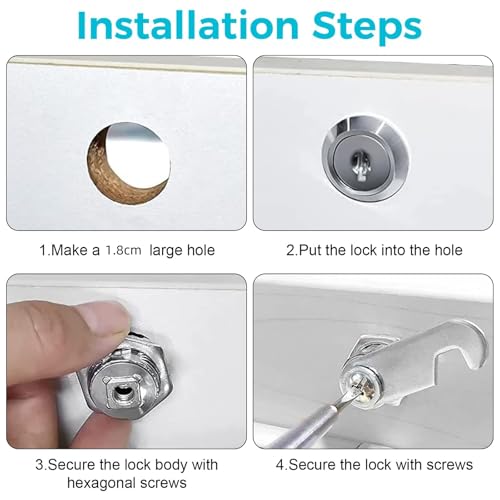 Installation Steps

1.Make a 1.8cm large hole

2.Put the lock into the hole

3.Secure the lock body with hexagonal screws

4.Secure the lock with screws