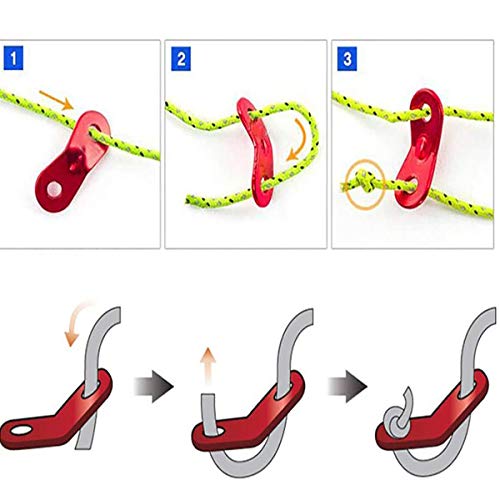 1

2

3