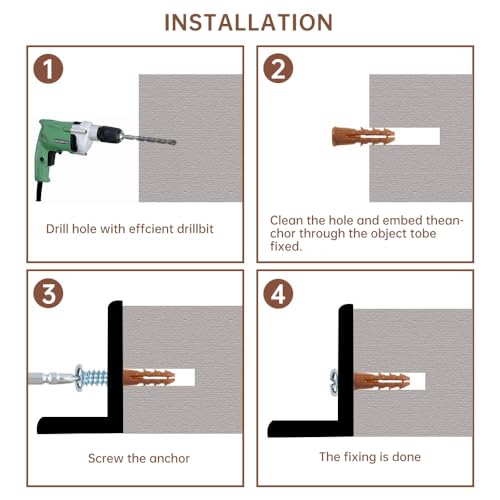 INSTALLATION

1

Drill hole with effcient drillbit

2

Clean the hole and embed theanchor through the object tobe fixed.

3

Screw the anchor

4

The fixing is done