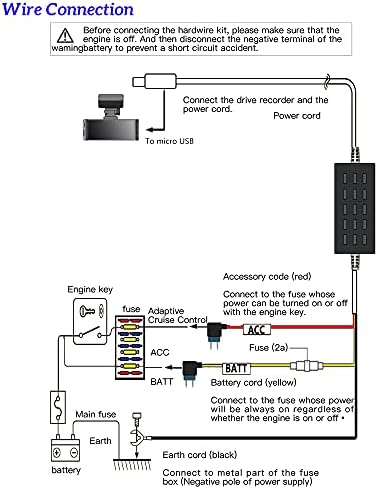 Wire Connection

Before connecting the hardwire kit, please make sure that the engine is off. And then disconnect the negative terminal of the wamingbattery to prevent a short circuit accident.

Connect the drive recorder and the power cord.

Power cord

To micro USB

Accessory code (red)

Connect to the fuse whose power can be turned on or off with the engine key.

Engine key

fuse

Adaptive Cruise Control

ACC

ACC

Fuse (2a)

BATT

BATT

Battery cord (yellow)

Connect to the fuse whose power will be always on regardless of whether the engine is on or off •

Main fuse

Earth

battery

Earth cord (black)

Connect to metal part of the fuse box (Negative pole of power supply)