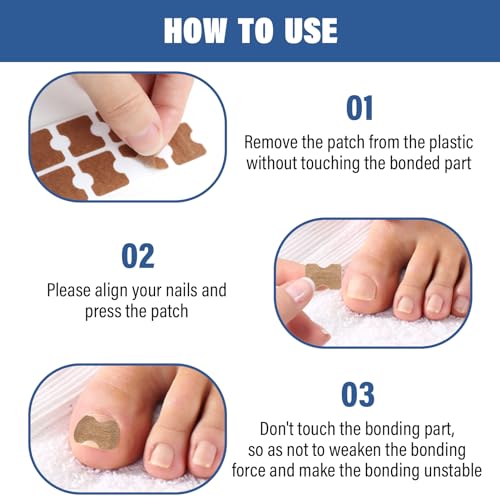 HOW TO USE

01
Remove the patch from the plastic without touching the bonded part

02
Please align your nails and press the patch

03
Don't touch the bonding part, so as not to weaken the bonding force and make the bonding unstable