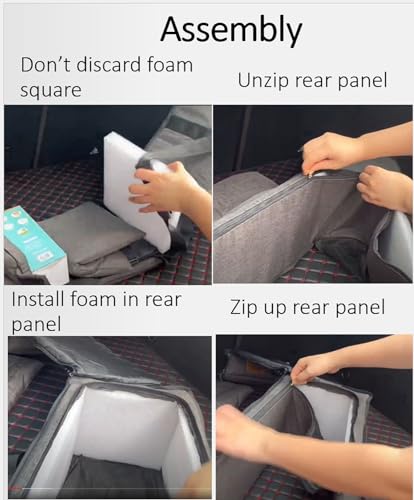 Assembly

Don't discard foam square

Unzip rear panel

Install foam in rear panel

Zip up rear panel