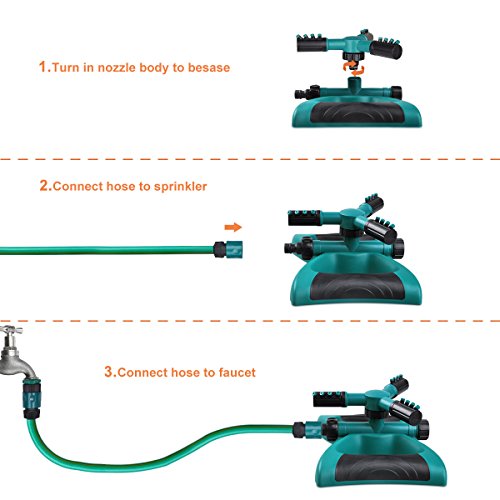 1.Turn in nozzle body to besase

2.Connect hose to sprinkler

3.Connect hose to faucet