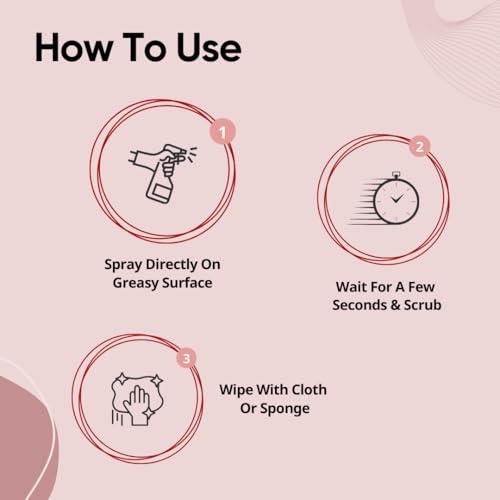 How To Use

1

Spray Directly On Greasy Surface

2

Wait For A Few Seconds & Scrub

3

Wipe With Cloth Or Sponge