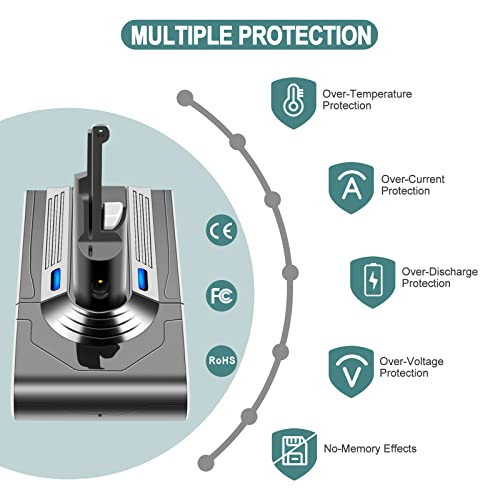 MULTIPLE PROTECTION

CE

FC

RoHS

Over-Temperature Protection

A

Over-Current Protection

Over-Discharge Protection

V

Over-Voltage Protection

No-Memory Effects