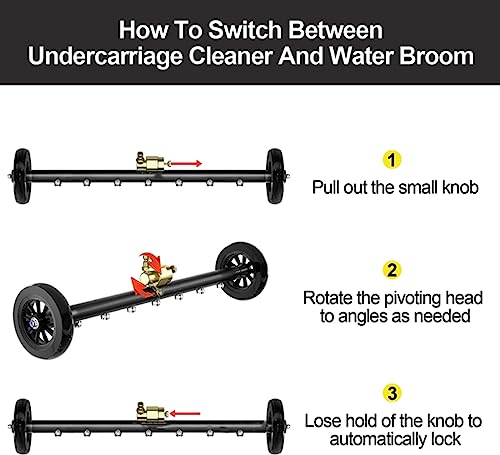 How To Switch Between Undercarriage Cleaner And Water Broom

1
Pull out the small knob

2
Rotate the pivoting head to angles as needed

3
Lose hold of the knob to automatically lock