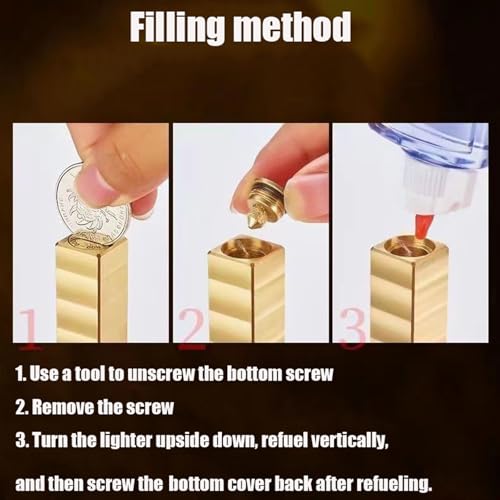 Filling method

1

2

3

1. Use a tool to unscrew the bottom screw

2. Remove the screw

3. Turn the lighter upside down, refuel vertically, and then screw the bottom cover back after refueling.