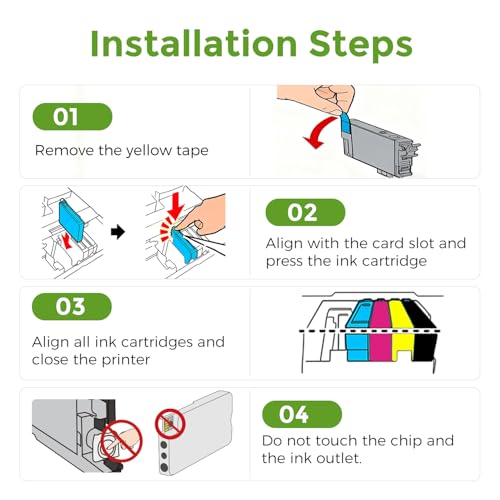 Installation Steps

01

Remove the yellow tape

02

Align with the card slot and press the ink cartridge

03

Align all ink cartridges and close the printer

04

Do not touch the chip and the ink outlet.