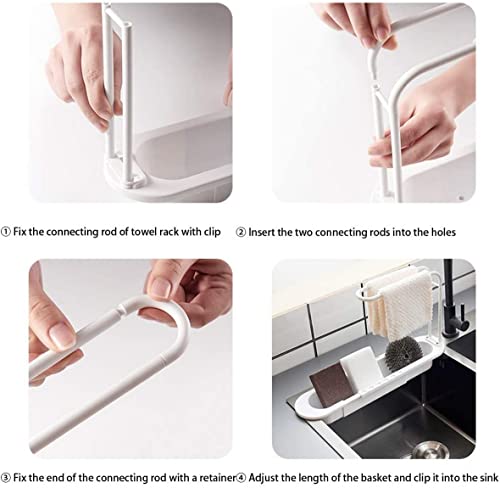 ① Fix the connecting rod of towel rack with clip

② Insert the two connecting rods into the holes

③ Fix the end of the connecting rod with a retainer

④ Adjust the length of the basket and clip it into the sink