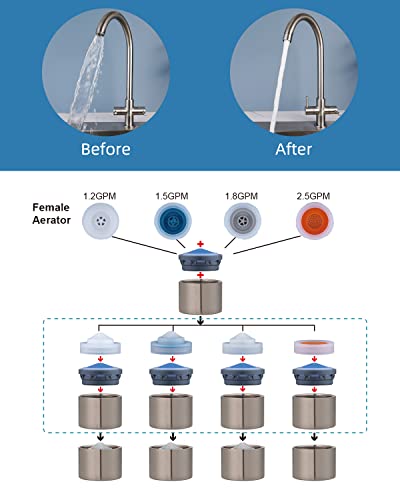 Before

After

Female Aerator

1.2GPM

1.5GPM

1.8GPM

2.5GPM