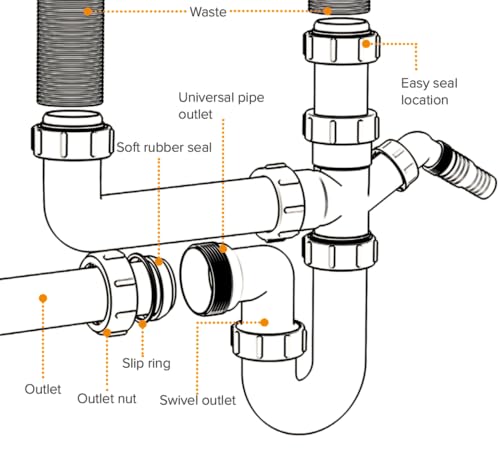 Waste

Easy seal location

Universal pipe outlet

Soft rubber seal

Slip ring

Outlet

Outlet nut

Swivel outlet