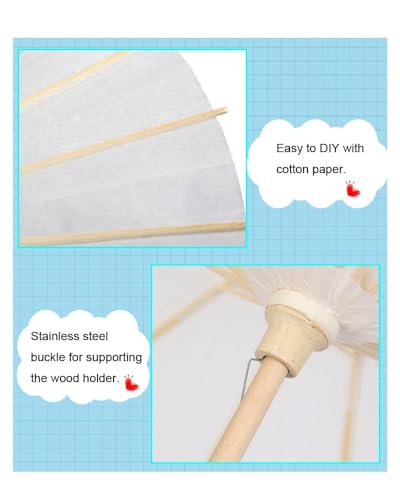 Easy to DIY with cotton paper.

Stainless steel buckle for supporting the wood holder.