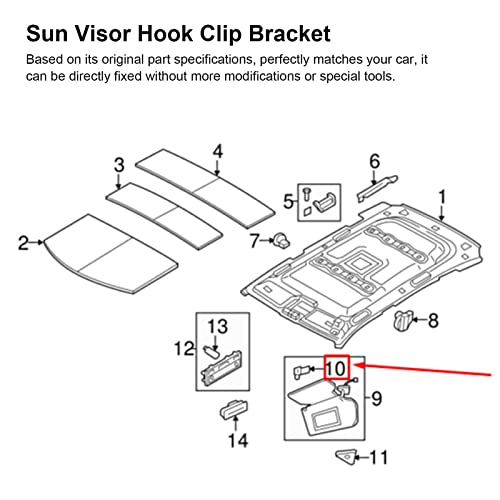 Sun Visor Hook Clip Bracket

Based on its original part specifications, perfectly matches your car, it can be directly fixed without more modifications or special tools.

4
3
6
5
1
2
7
8
13
12
10
9
14
11