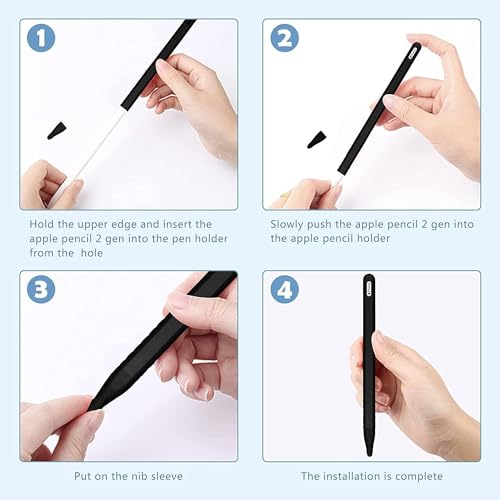 1

Hold the upper edge and insert the apple pencil 2 gen into the pen holder from the hole

2

Slowly push the apple pencil 2 gen into the apple pencil holder

3

Put on the nib sleeve

4

The installation is complete