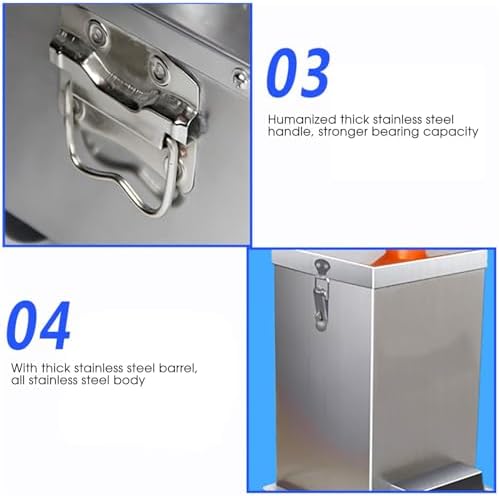 03

Humanized thick stainless steel handle, stronger bearing capacity

04

With thick stainless steel barrel, all stainless steel body