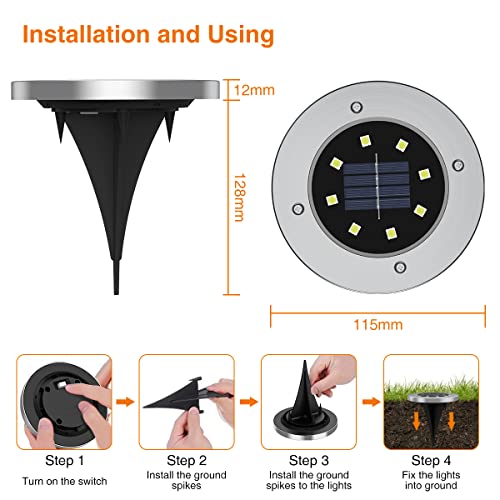 Installation and Using

12mm

128mm

115mm

Step 1
Turn on the switch

Step 2
Install the ground spikes

Step 3
Install the ground spikes to the lights

Step 4
Fix the lights into ground