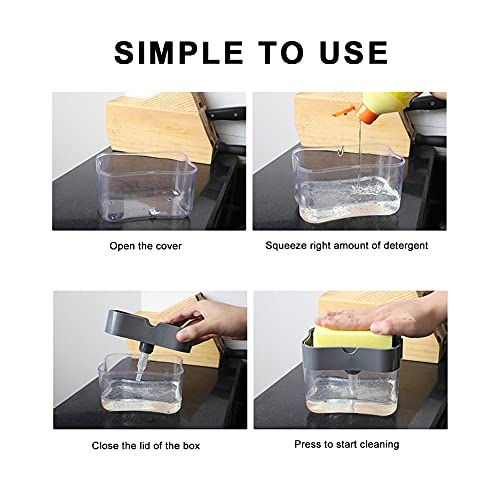 SIMPLE TO USE

Open the cover

Squeeze right amount of detergent

Close the lid of the box

Press to start cleaning