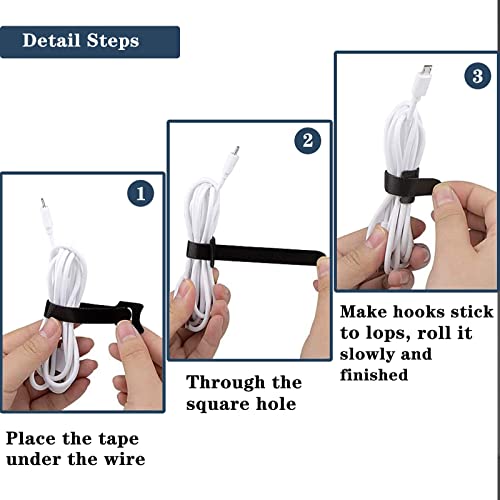 Detail Steps

1

Place the tape under the wire

2

Through the square hole

3

Make hooks stick to lops, roll it slowly and finished