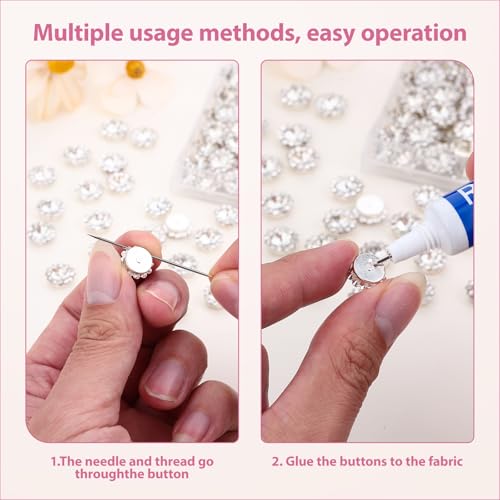 Multiple usage methods, easy operation

1.The needle and thread go throughthe button

2. Glue the buttons to the fabric