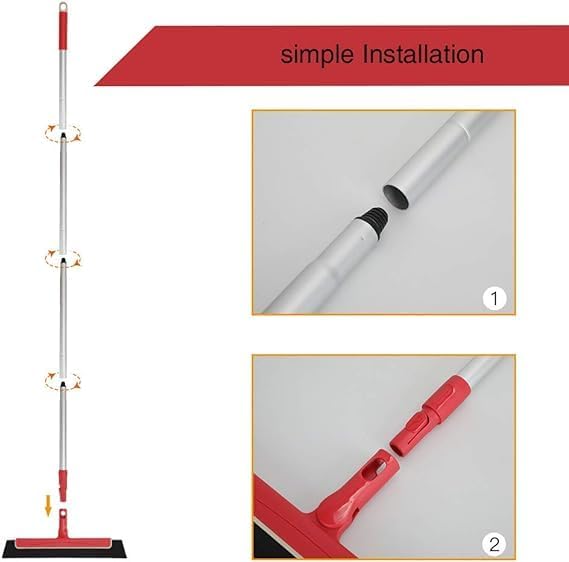 simple Installation

1

2