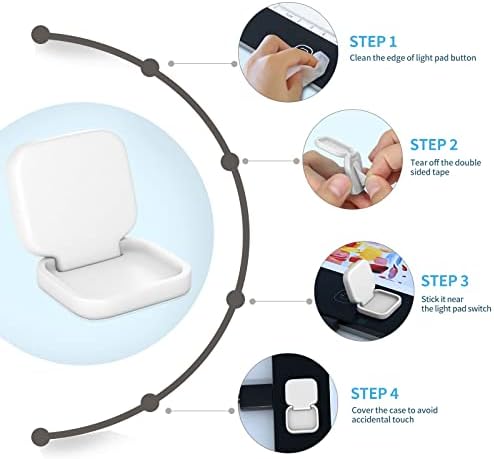 STEP 1
Clean the edge of light pad button

STEP 2
Tear off the double sided tape

STEP 3
Stick it near the light pad switch

STEP 4
Cover the case to avoid accidental touch