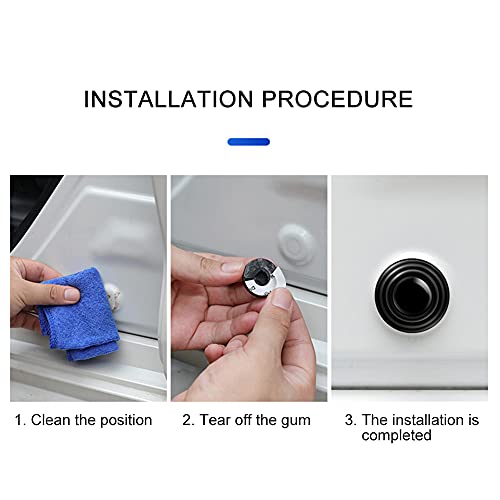 INSTALLATION PROCEDURE

1. Clean the position

2. Tear off the gum

3. The installation is completed