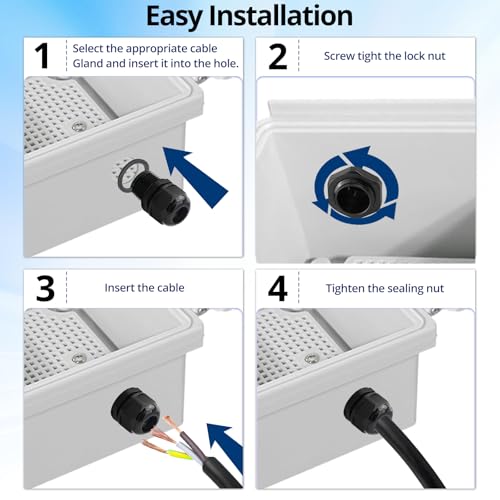 Easy Installation

1

Select the appropriate cable Gland and insert it into the hole.

2

Screw tight the lock nut

3

Insert the cable

4

Tighten the sealing nut