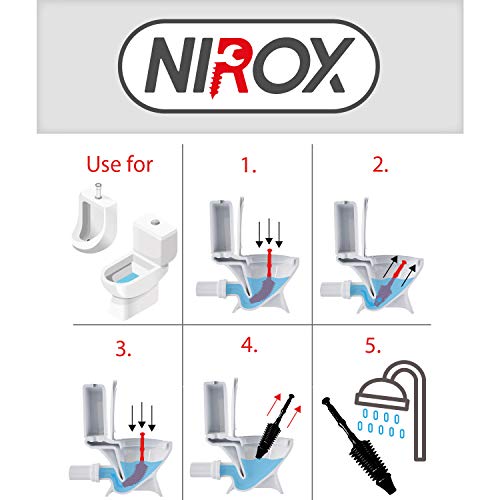 NIROX

Use for

1.

2.

3.

4.

5.