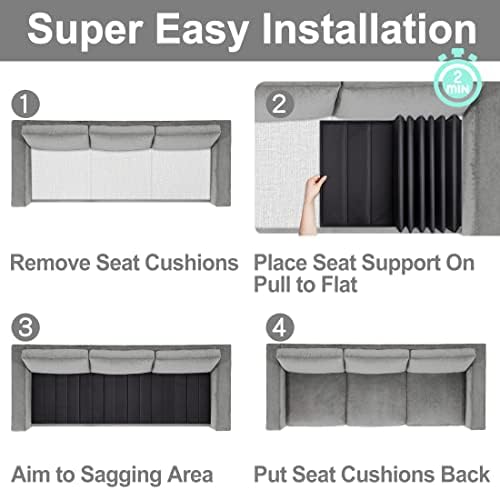 Super Easy Installation

2 MIN

1

Remove Seat Cushions

2

Place Seat Support On Pull to Flat

3

Aim to Sagging Area

4

Put Seat Cushions Back